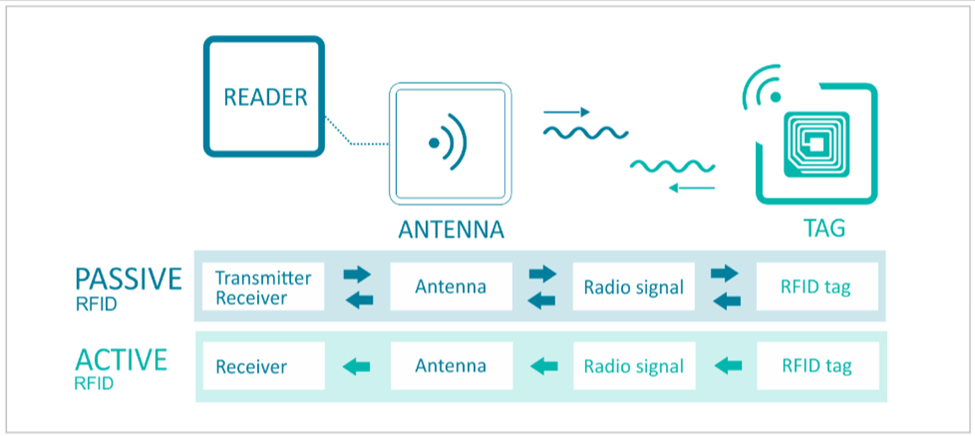 READER

ANTENNA

TAG

PASSIVE
RFID

Transmitter Receiver

Antenna

Radio signal

RFID tag

ACTIVE
RFID

Receiver

Antenna

Radio signal

RFID tag