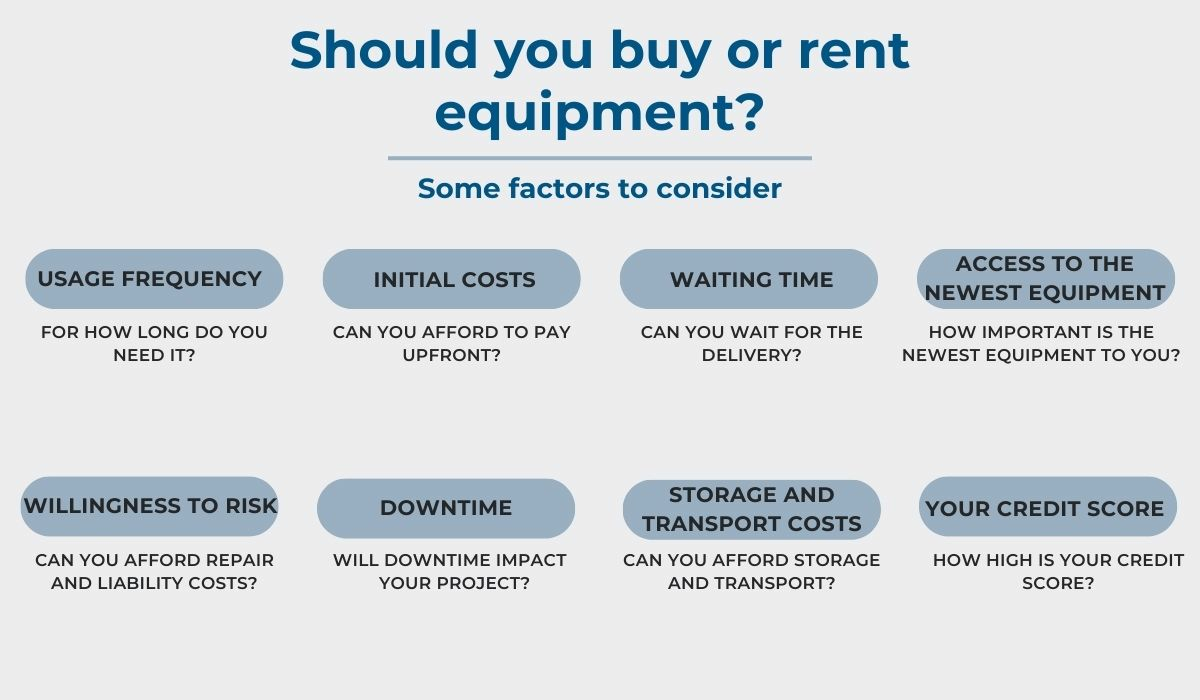 Should you buy or rent equipment?

Some factors to consider

USAGE FREQUENCY

FOR HOW LONG DO YOU NEED IT?

INITIAL COSTS

CAN YOU AFFORD TO PAY UPFRONT?

WAITING TIME

CAN YOU WAIT FOR THE DELIVERY?

ACCESS TO THE NEWEST EQUIPMENT

HOW IMPORTANT IS THE NEWEST EQUIPMENT TO YOU?

WILLINGNESS TO RISK

CAN YOU AFFORD REPAIR AND LIABILITY COSTS?

DOWNTIME

WILL DOWNTIME IMPACT YOUR PROJECT?

STORAGE AND TRANSPORT COSTS

CAN YOU AFFORD STORAGE AND TRANSPORT?

YOUR CREDIT SCORE

HOW HIGH IS YOUR CREDIT SCORE?