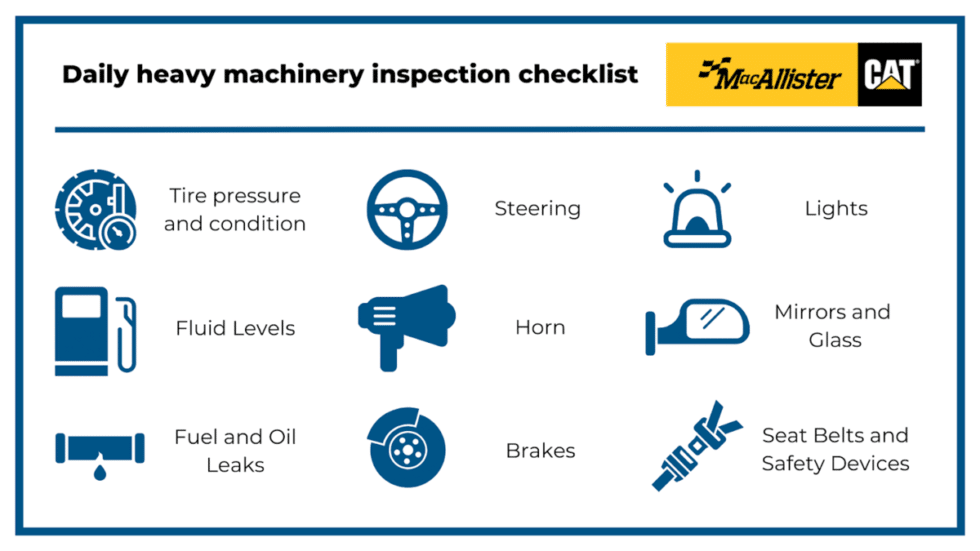 Daily heavy machinery inspection checklist

MacAllister CAT

Tire pressure and condition

Steering

Lights

Fluid Levels

Horn

Mirrors and Glass

Fuel and Oil Leaks

Brakes

Seat Belts and Safety Devices