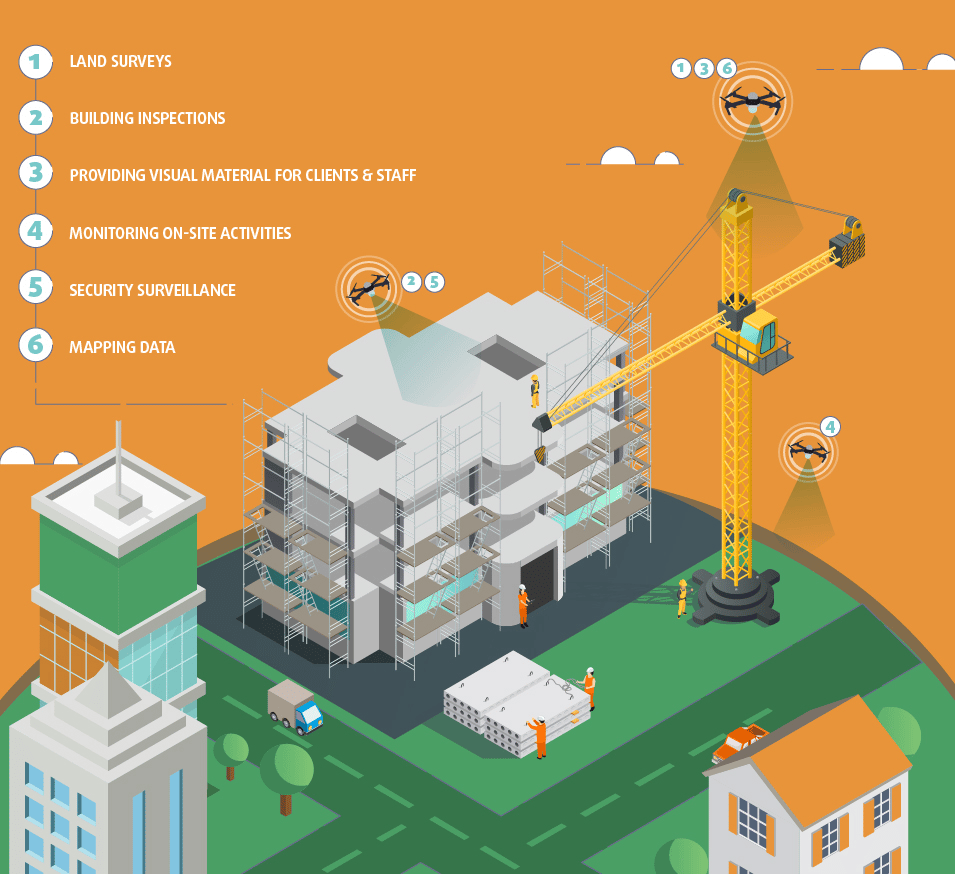 1 LAND SURVEYS
2 BUILDING INSPECTIONS
3 PROVIDING VISUAL MATERIAL FOR CLIENTS & STAFF
4 MONITORING ON-SITE ACTIVITIES
5 SECURITY SURVEILLANCE
6 MAPPING DATA

1 3 6

2 5

4