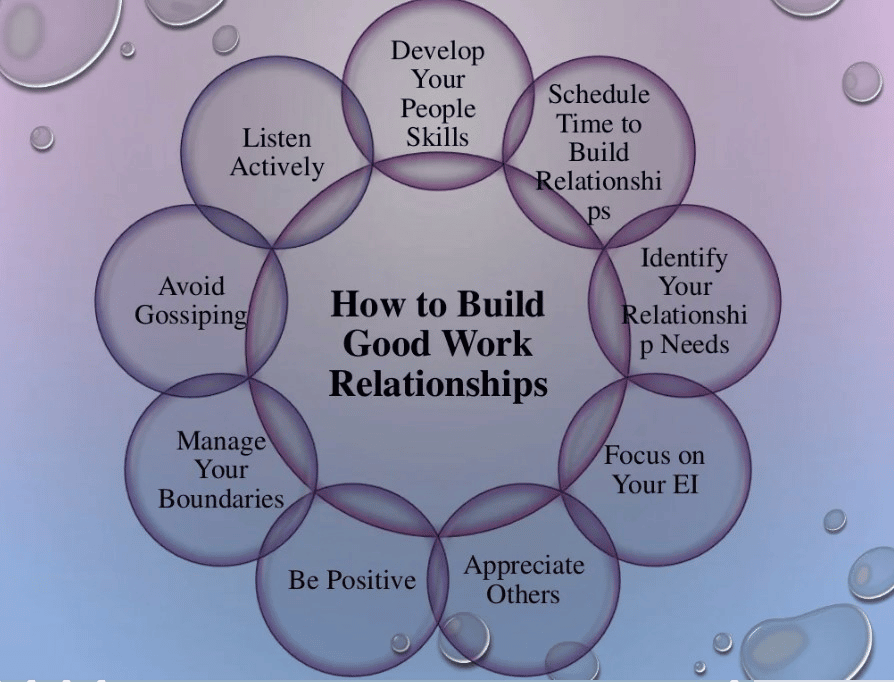 How to Build Good Work Relationships

Develop Your People Skills

Schedule Time to Build Relationships

Identify Your Relationship Needs

Focus on Your EI

Appreciate Others

Be Positive

Manage Your Boundaries

Avoid Gossiping

Listen Actively